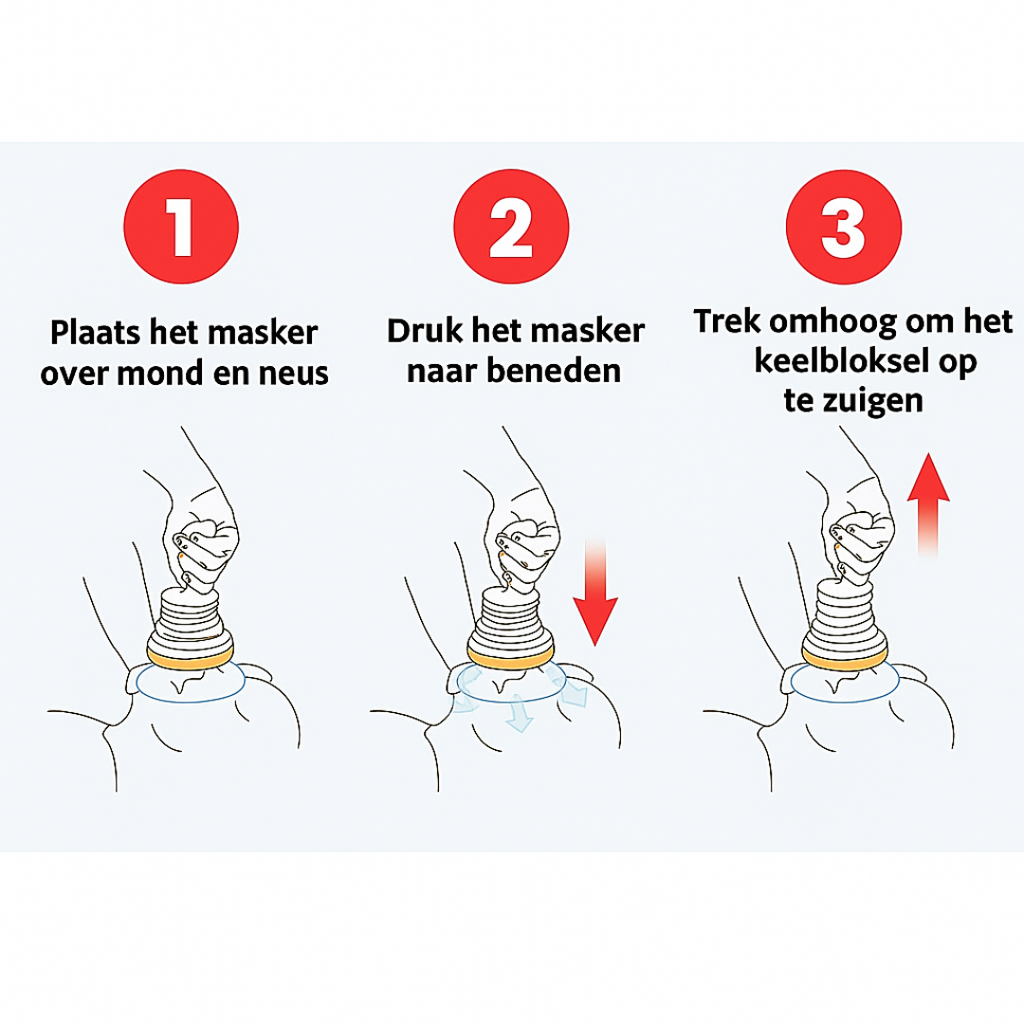 1

Plaats het masker over mond en neus

2

Druk het masker naar beneden

3

Trek omhoog om het keelbloksel op te zuigen